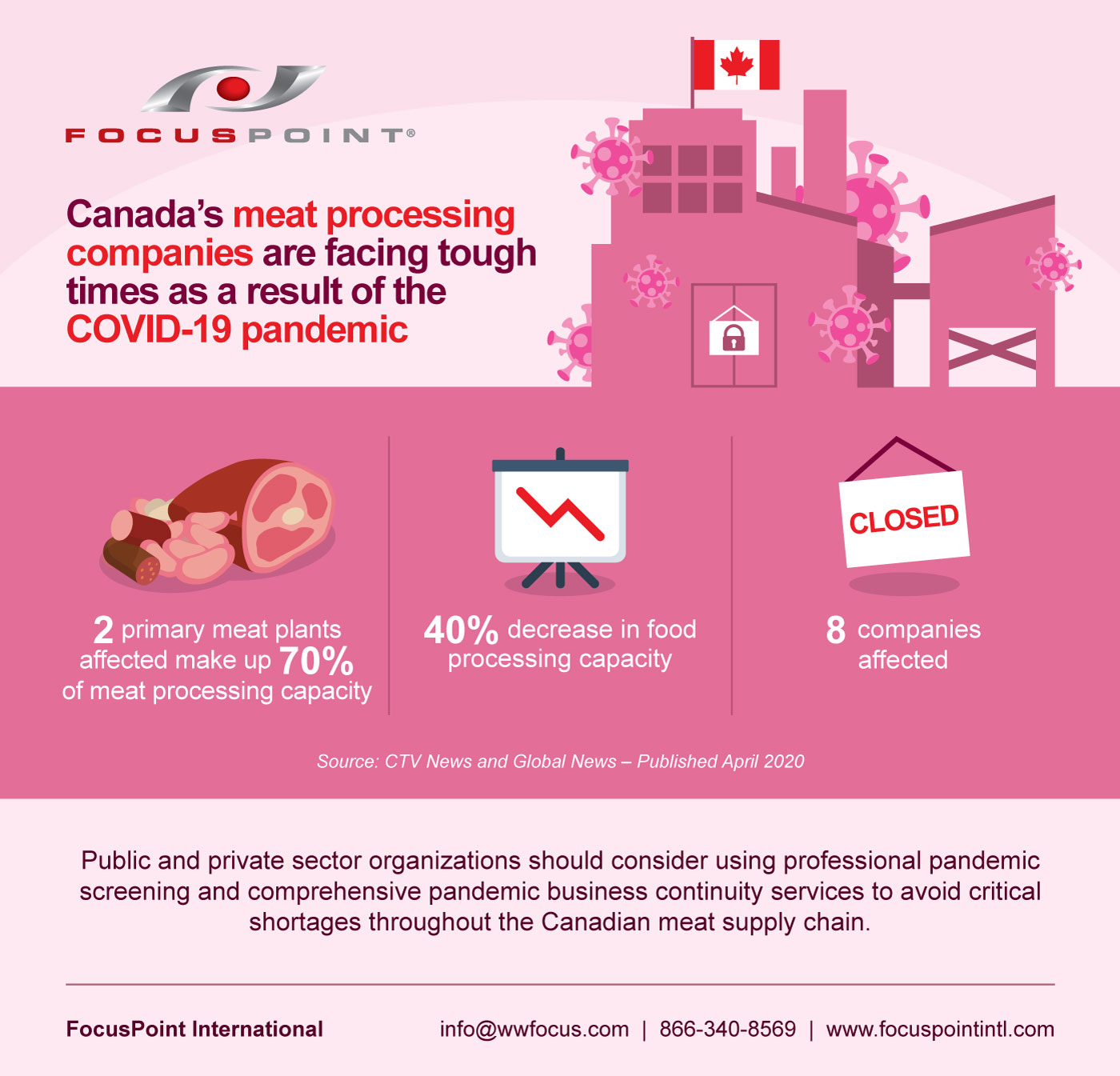 FOCUSPOINT®

Canada's meat processing companies are facing tough times as a result of the COVID-19 pandemic

2 primary meat plants affected make up 70% of meat processing capacity

40% decrease in food processing capacity

CLOSED

8 companies affected

Source: CTV News and Global News – Published April 2020

Public and private sector organizations should consider using professional pandemic screening and comprehensive pandemic business continuity services to avoid critical shortages throughout the Canadian meat supply chain.

FocusPoint International

info@wwfocus.com | 866-340-8569 | www.focuspointintl.com